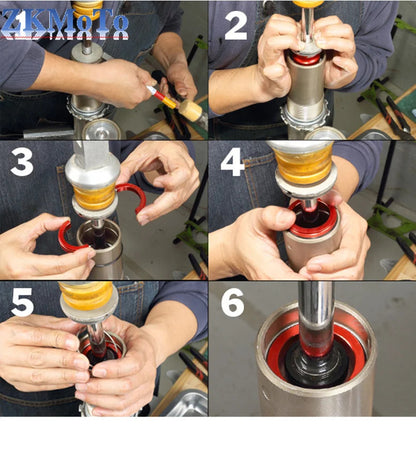 ZKMoTo
1
2
3
4
5
6