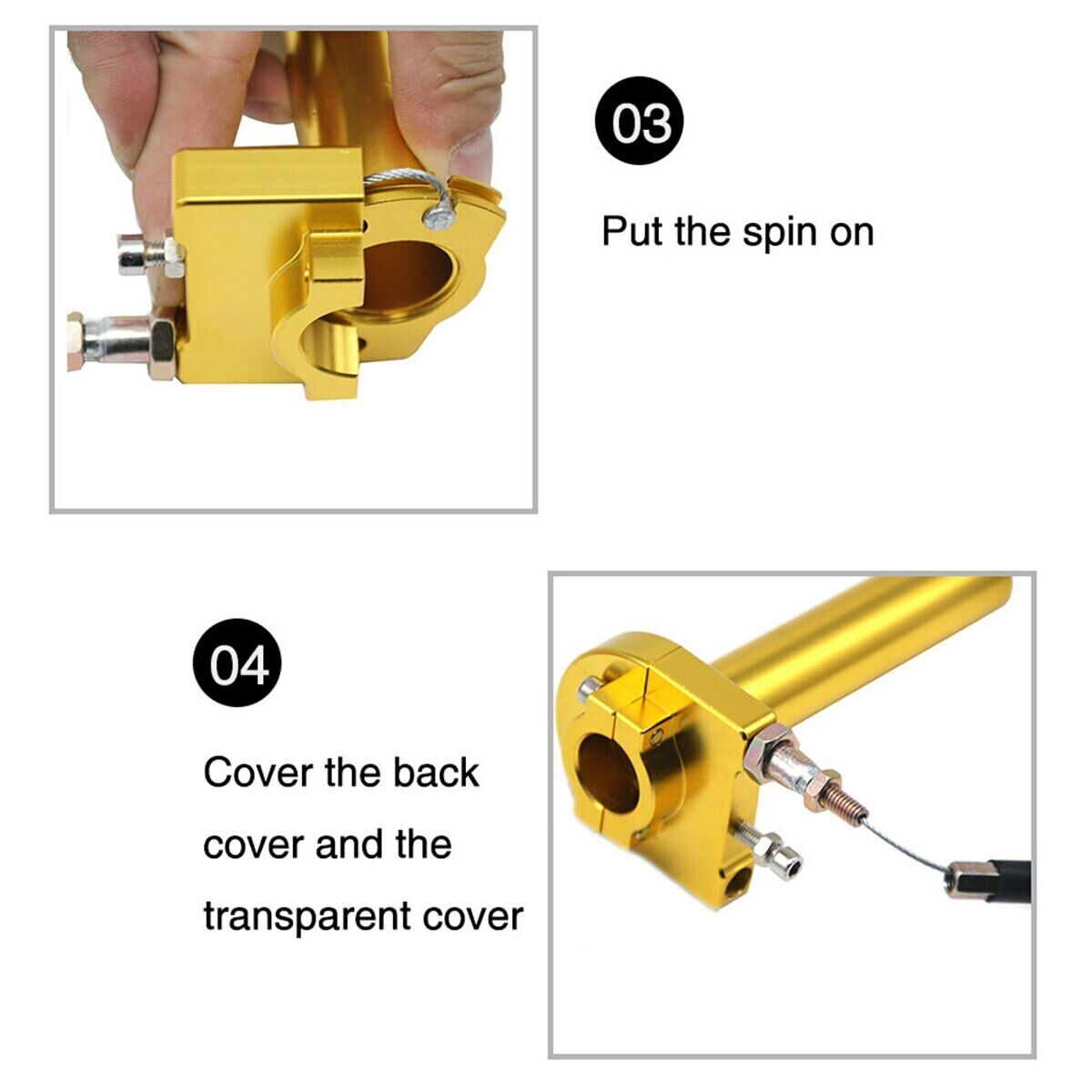 03

Put the spin on

04

Cover the back cover and the transparent cover