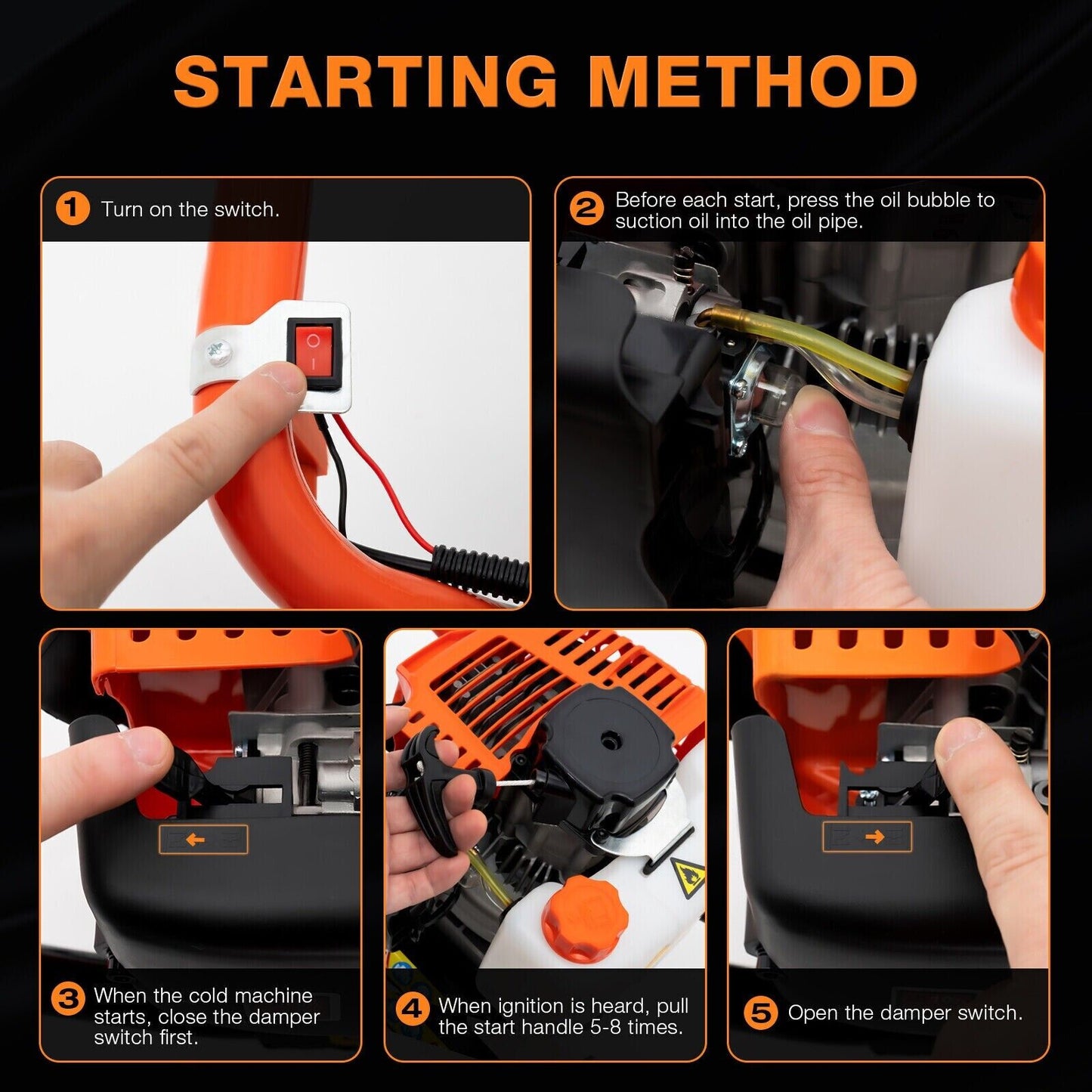 STARTING METHOD

1 Turn on the switch.

2 Before each start, press the oil bubble to suction oil into the oil pipe.

3 When the cold machine starts, close the damper switch first.

4 When ignition is heard, pull the start handle 5-8 times.

5 Open the damper switch.