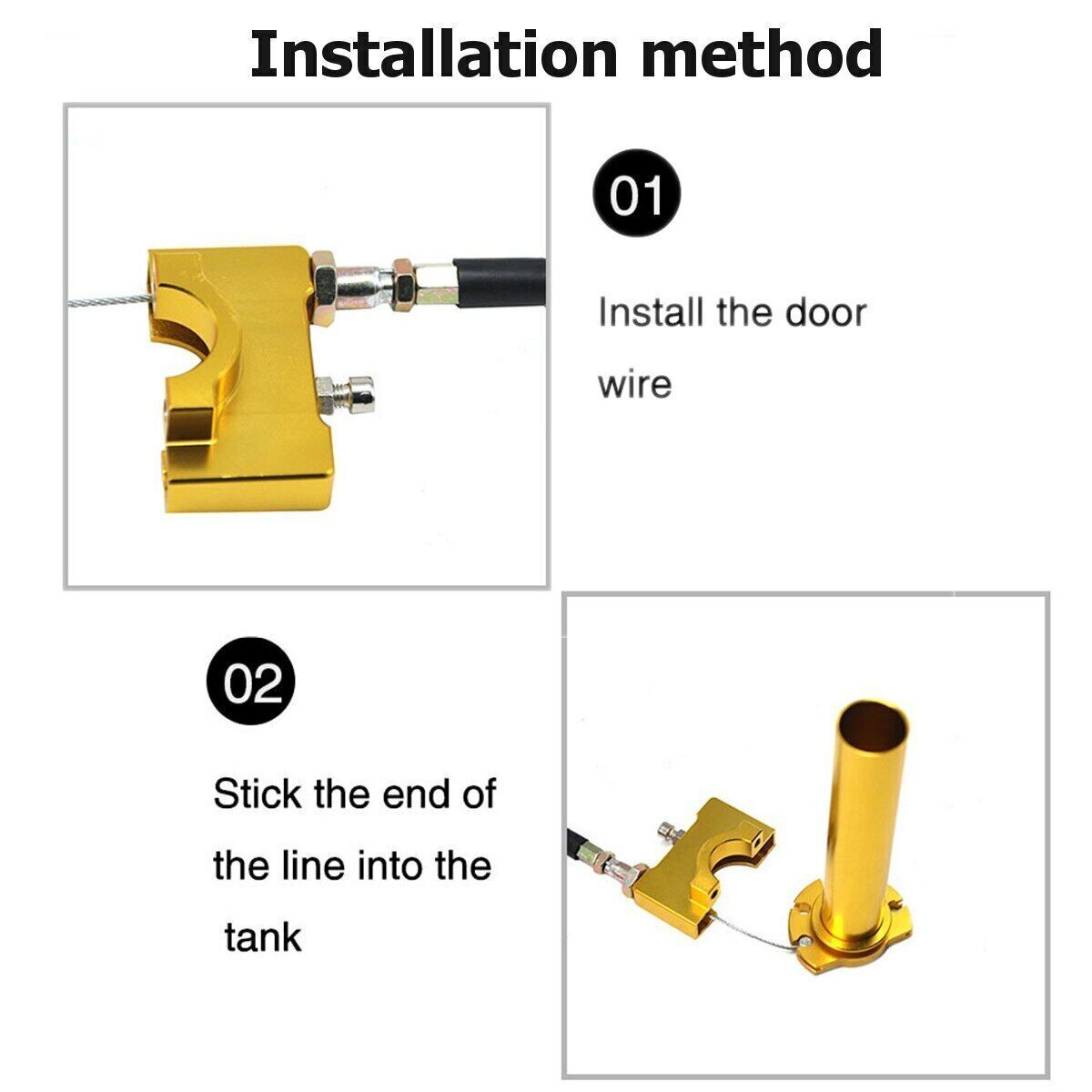 Installation method

01

Install the door wire

02

Stick the end of the line into the tank